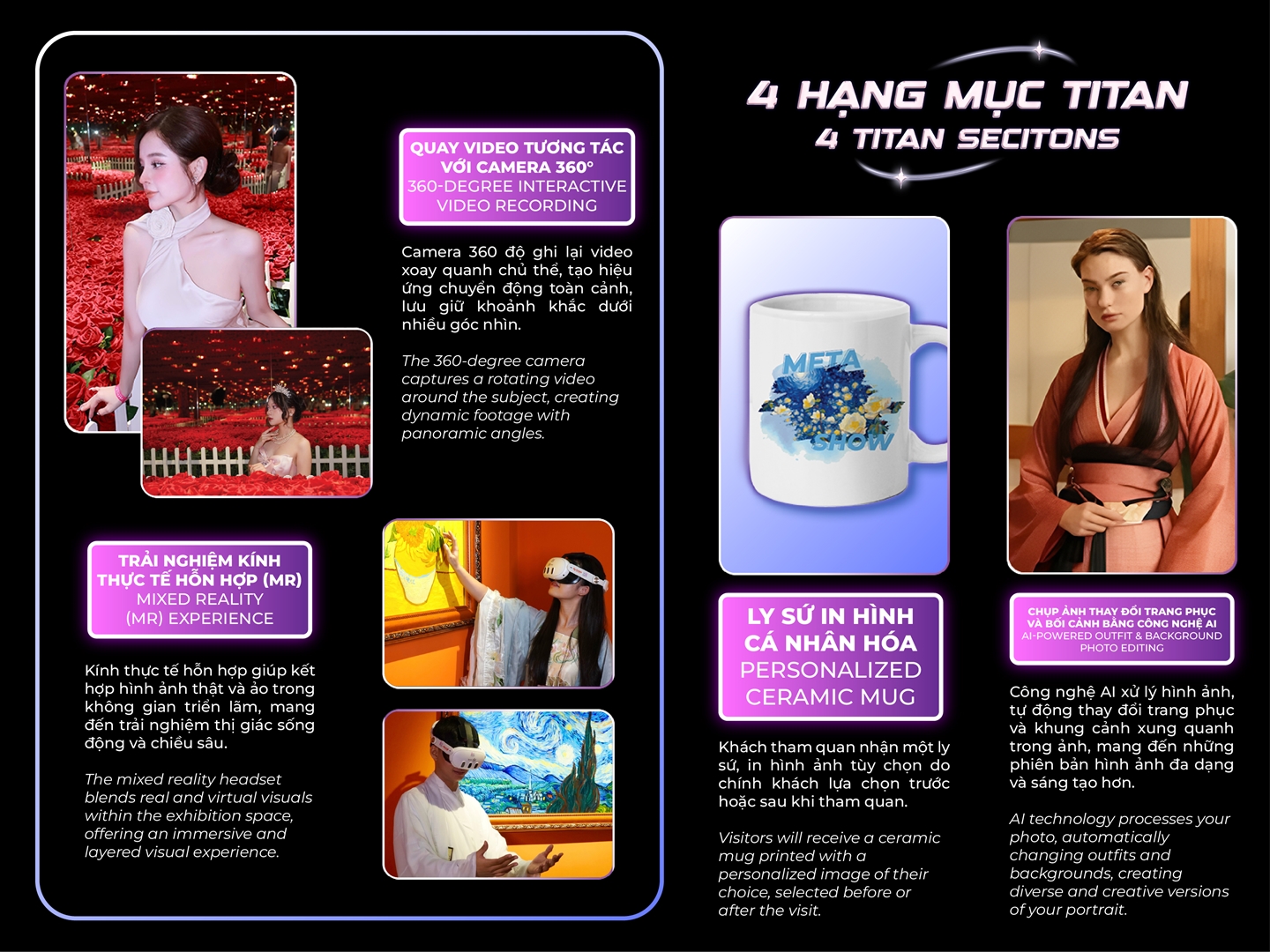 QUAY VIDEO TƯƠNG TÁC VỚI CAMERA 360°
360-DEGREE INTERACTIVE VIDEO RECORDING

Camera 360 độ ghi lại video xoay quanh chủ thể, tạo hiệu ứng chuyển động toàn cảnh, lưu giữ khoảnh khắc dưới nhiều góc nhìn.

The 360-degree camera captures a rotating video around the subject, creating dynamic footage with panoramic angles.

TRẢI NGHIỆM KÍNH THỰC TẾ HỖN HỢP (MR)
MIXED REALITY (MR) EXPERIENCE

Kính thực tế hỗn hợp giúp kết hợp hình ảnh thật và ảo trong không gian triển lãm, mang đến trải nghiệm thị giác sống động và chiều sâu.

The mixed reality headset blends real and virtual visuals within the exhibition space, offering an immersive and layered visual experience.

4 HẠNG MỤC TITAN
4 TITAN SECITONS

META SHOW

LY SỨ IN HÌNH CÁ NHÂN HÓA
PERSONALIZED CERAMIC MUG

Khách tham quan nhận một ly sứ, in hình ảnh tùy chọn do chính khách lựa chọn trước hoặc sau khi tham quan.

Visitors will receive a ceramic mug printed with a personalized image of their choice, selected before or after the visit.

CHỤP ẢNH THAY ĐỔI TRANG PHỤC VÀ BỐI CẢNH BẰNG CÔNG NGHỆ AI
AI-POWERED OUTFIT & BACKGROUND PHOTO EDITING

Công nghệ AI xử lý hình ảnh, tự động thay đổi trang phục và khung cảnh xung quanh trong ảnh, mang đến những phiên bản hình ảnh đa dạng và sáng tạo hơn.

AI technology processes your photo, automatically changing outfits and backgrounds, creating diverse and creative versions of your portrait.